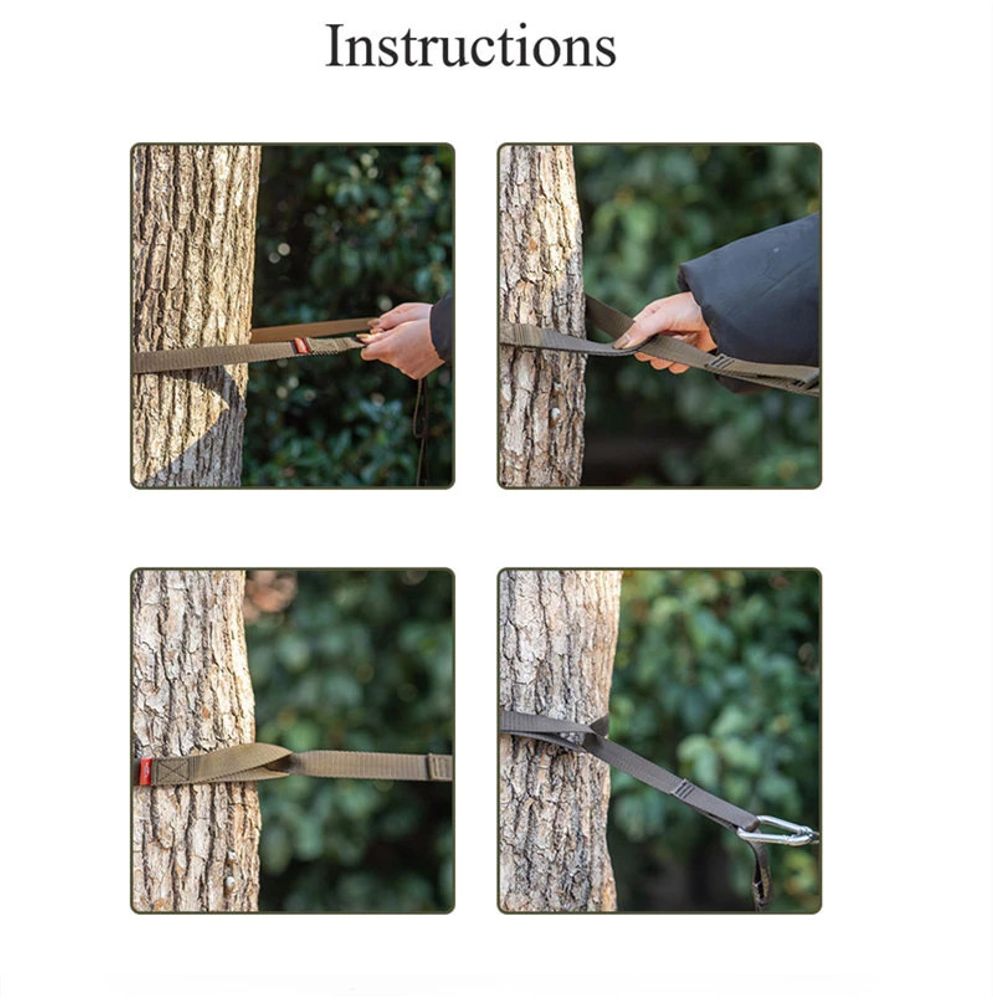 Instructions