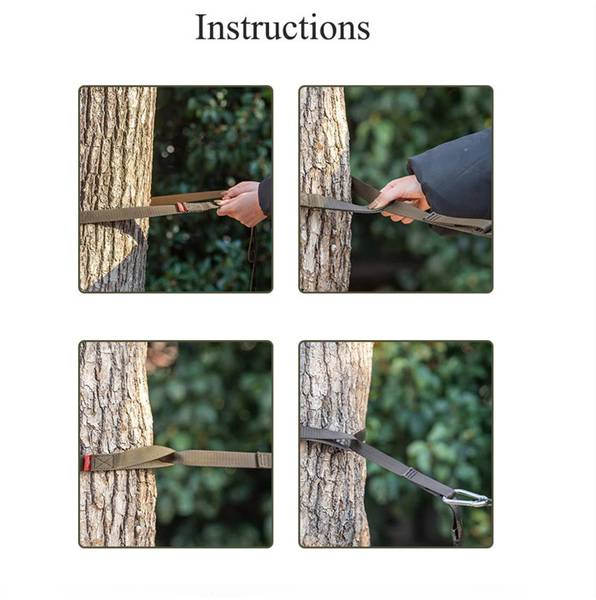 Instructions