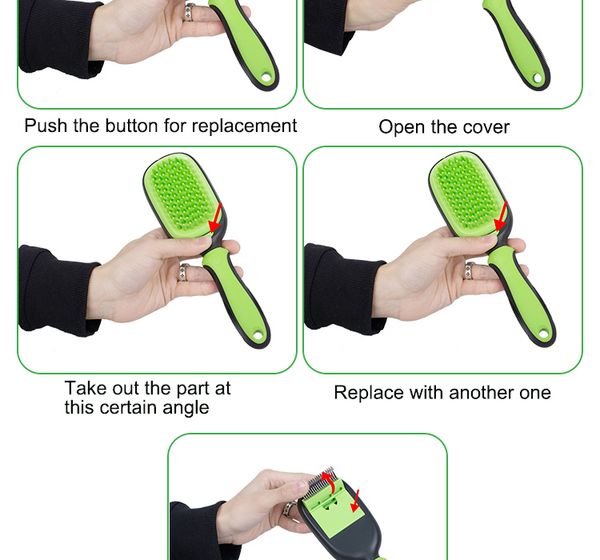 Push the button for replacement

Open the cover

Take out the part at this certain angle

Replace with another one