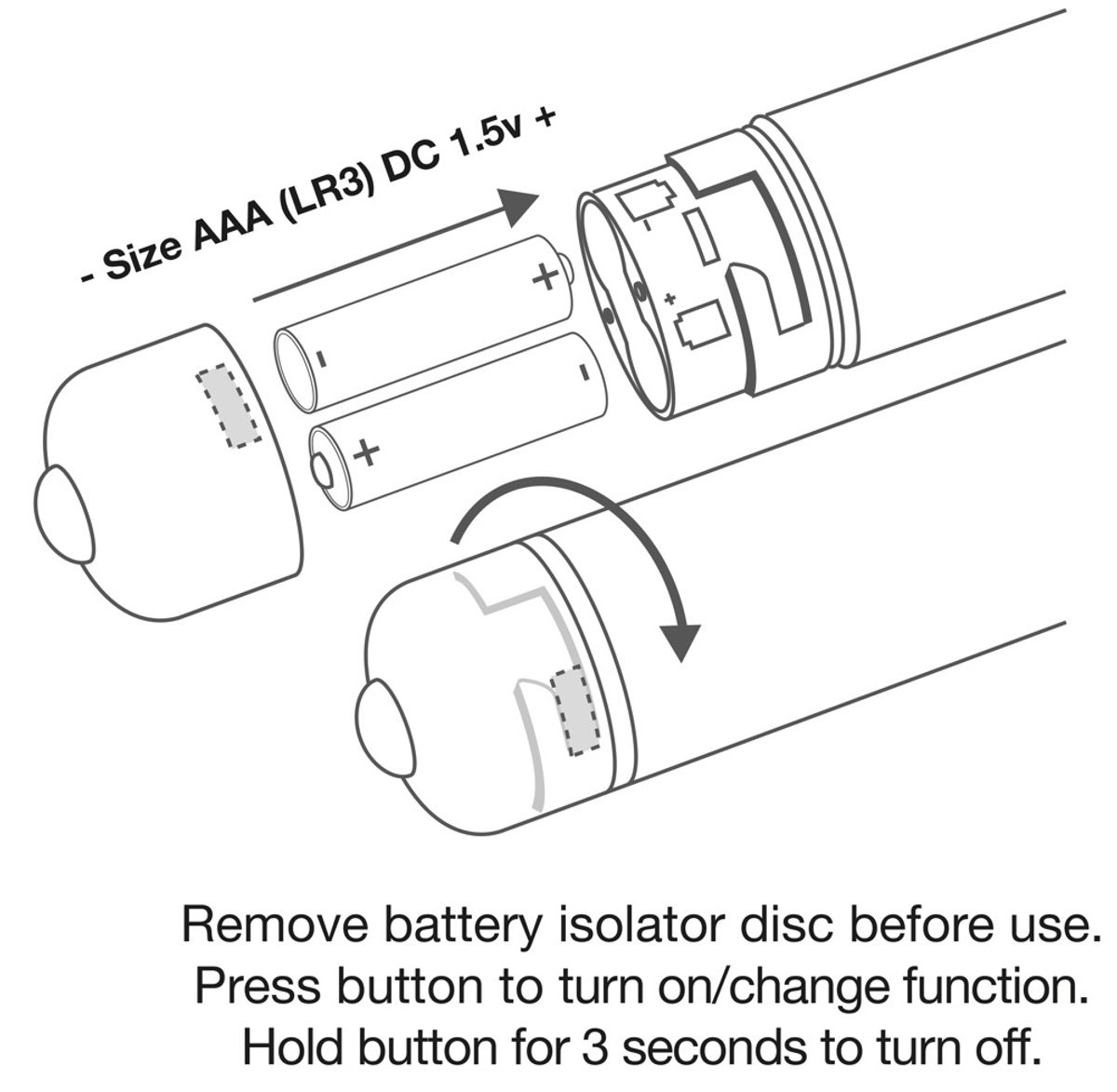 - Size AAA (LR3) DC 1.5v +

+
-
-
+
-
+

Remove battery isolator disc before use.
Press button to turn on/change function.
Hold button for 3 seconds to turn off.